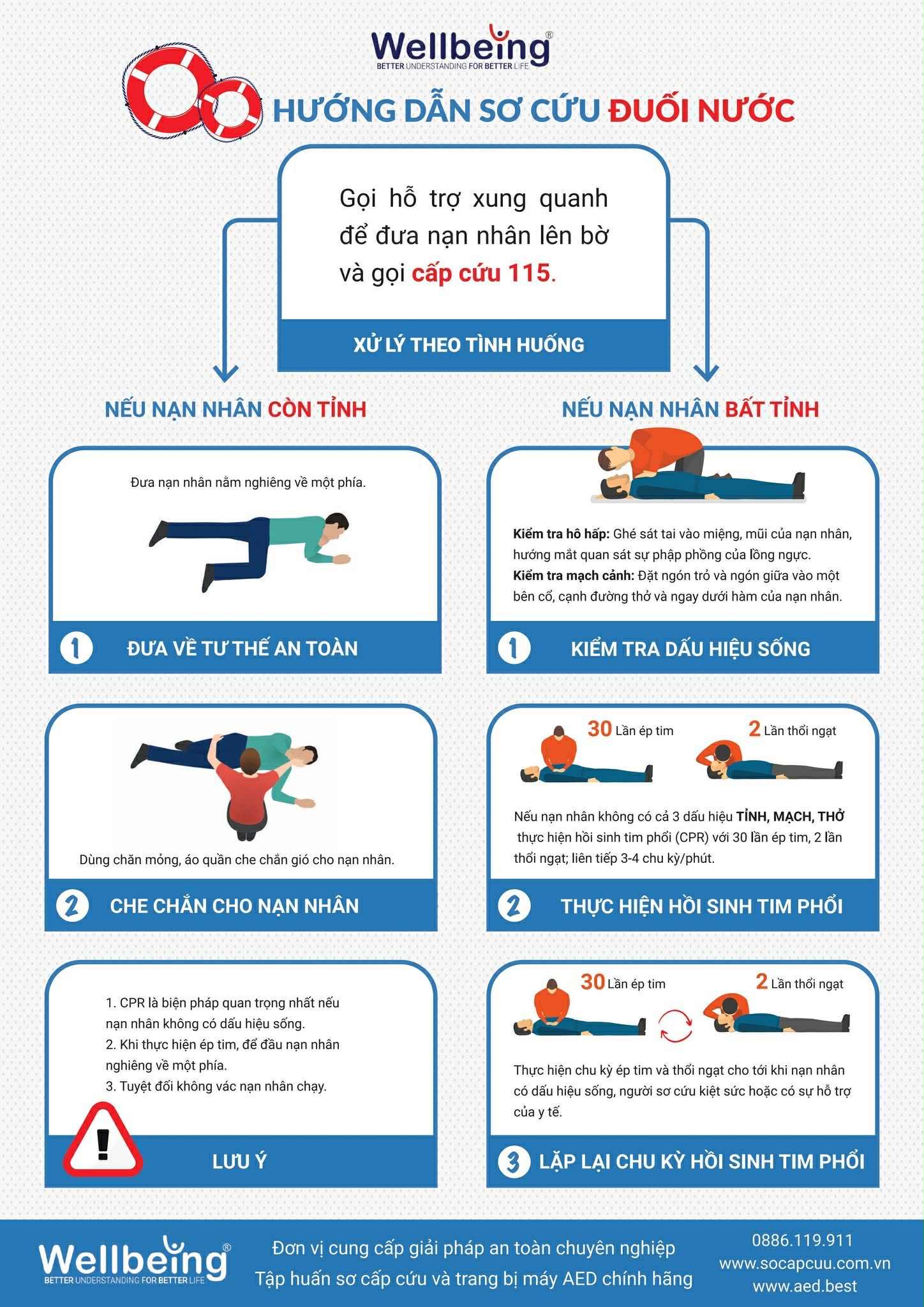 Wellbeing®
BETTER UNDERSTANDING FOR BETTER LIFE

HƯỚNG DẪN SƠ CỨU ĐUỐI NƯỚC

Gọi hỗ trợ xung quanh để đưa nạn nhân lên bờ và gọi cấp cứu 115.

XỬ LÝ THEO TÌNH HUỐNG

NẾU NẠN NHÂN CÒN TỈNH

Đưa nạn nhân nằm nghiêng về một phía.

1 ĐƯA VỀ TƯ THẾ AN TOÀN

Dùng chăn mỏng, áo quần che chắn gió cho nạn nhân.

2 CHE CHẮN CHO NẠN NHÂN

1. CPR là biện pháp quan trọng nhất nếu nạn nhân không có dấu hiệu sống.
2. Khi thực hiện ép tim, để đầu nạn nhân nghiêng về một phía.
3. Tuyệt đối không vác nạn nhân chạy.

LƯU Ý

NẾU NẠN NHÂN BẤT TỈNH

Kiểm tra hô hấp: Ghé sát tai vào miệng, mũi của nạn nhân, hướng mắt quan sát sự phập phồng của lồng ngực.
Kiểm tra mạch cảnh: Đặt ngón trỏ và ngón giữa vào một bên cổ, cạnh đường thở và ngay dưới hàm của nạn nhân.

1 KIỂM TRA DẤU HIỆU SỐNG

30 Lần ép tim 2 Lần thổi ngạt

Nếu nạn nhân không có cả 3 dấu hiệu TỈNH, MẠCH, THỞ thực hiện hồi sinh tim phổi (CPR) với 30 lần ép tim, 2 lần thổi ngạt; liên tiếp 3-4 chu kỳ/phút.

2 THỰC HIỆN HỒI SINH TIM PHỔI

30 Lần ép tim 2 Lần thổi ngạt

Thực hiện chu kỳ ép tim và thổi ngạt cho tới khi nạn nhân có dấu hiệu sống, người sơ cứu kiệt sức hoặc có sự hỗ trợ của y tế.

3 LẶP LẠI CHU KỲ HỒI SINH TIM PHỔI

Wellbeing®
BETTER UNDERSTANDING FOR BETTER LIFE

Đơn vị cung cấp giải pháp an toàn chuyên nghiệp
Tập huấn sơ cấp cứu và trang bị máy AED chính hãng

0886.119.911
www.socapcuu.com.vn
www.aed.best